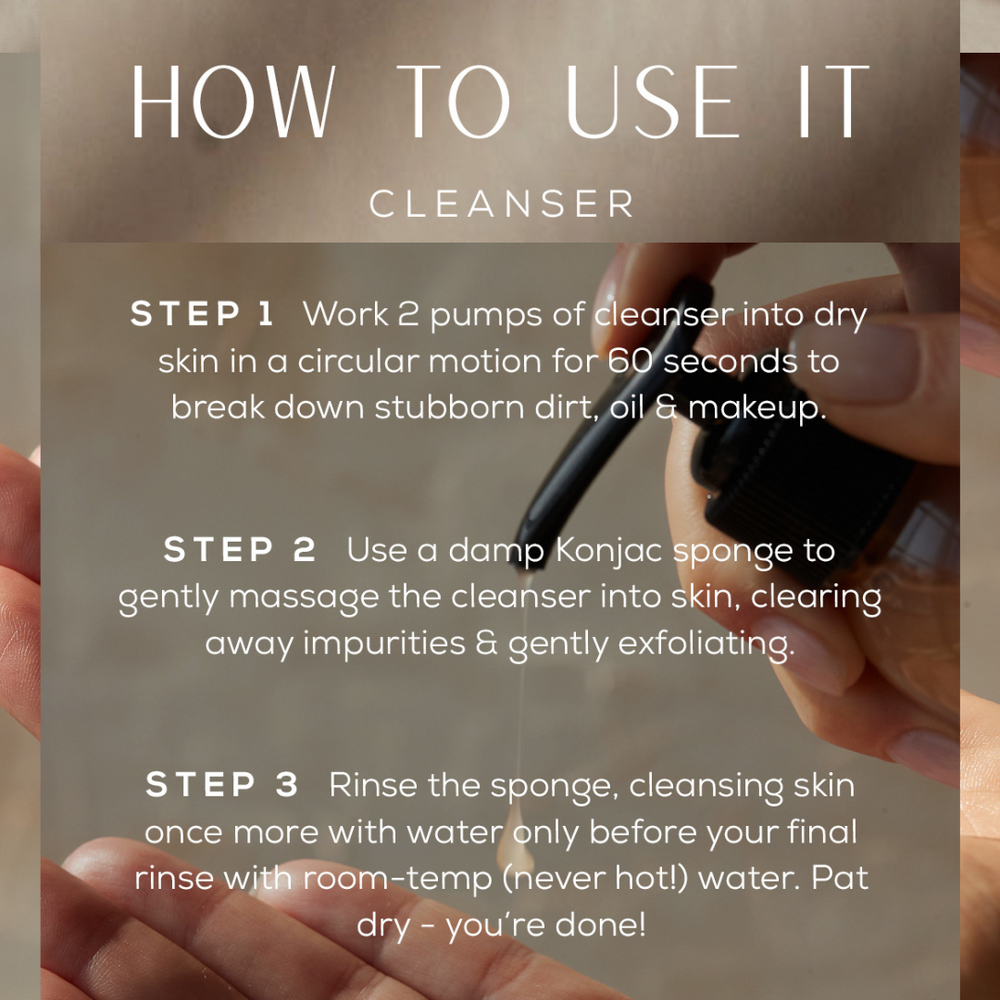 HOW TO USE IT

CLEANSER

STEP 1 Work 2 pumps of cleanser into dry skin in a circular motion for 60 seconds to break down stubborn dirt, oil & makeup.

STEP 2 Use a damp Konjac sponge to gently massage the cleanser into skin, clearing away impurities & gently exfoliating.

STEP 3 Rinse the sponge, cleansing skin once more with water only before your final rinse with room-temp (never hot!) water. Pat dry - you're done!