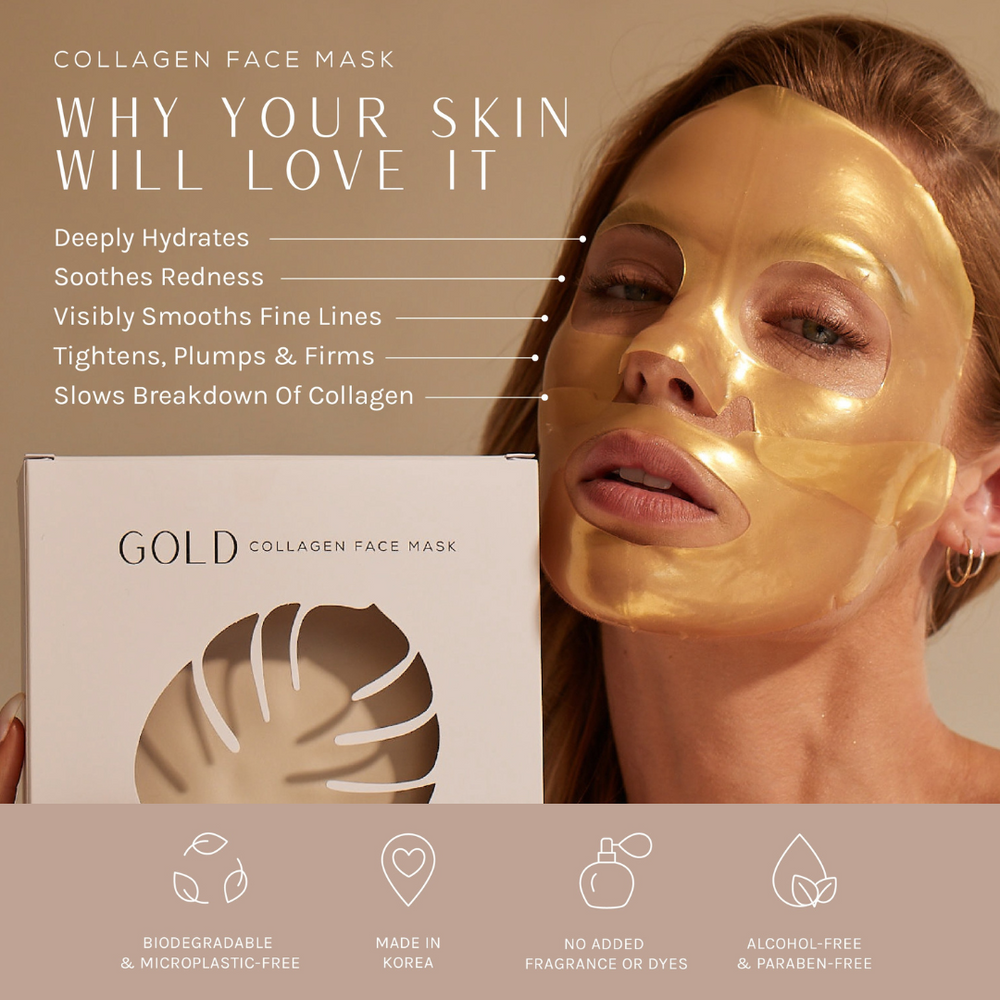 COLLAGEN FACE MASK

WHY YOUR SKIN WILL LOVE IT

Deeply Hydrates
Soothes Redness
Visibly Smooths Fine Lines
Tightens, Plumps & Firms
Slows Breakdown Of Collagen

GOLD COLLAGEN FACE MASK

BIODEGRADABLE & MICROPLASTIC-FREE

MADE IN KOREA

NO ADDED FRAGRANCE OR DYES

ALCOHOL-FREE & PARABEN-FREE