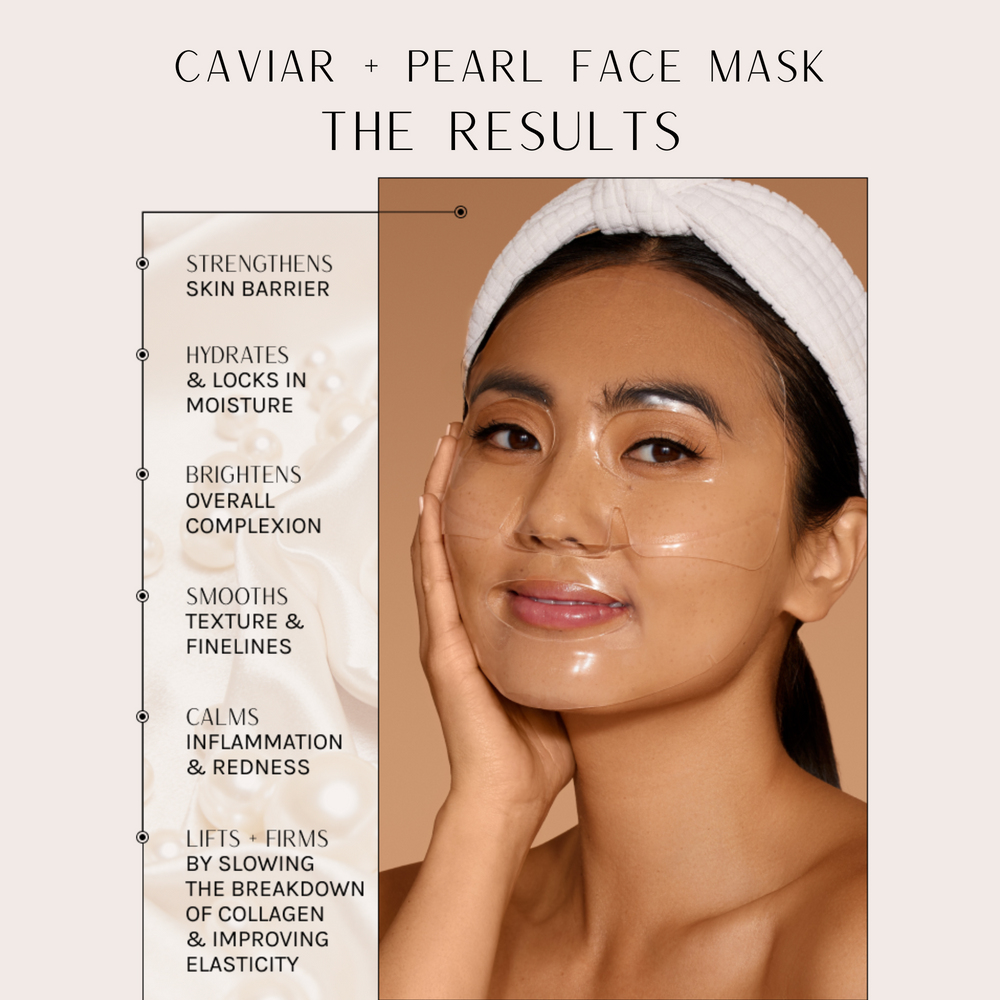 CAVIAR + PEARL FACE MASK
THE RESULTS

STRENGTHENS
SKIN BARRIER

HYDRATES
& LOCKS IN
MOISTURE

BRIGHTENS
OVERALL
COMPLEXION

SMOOTHS
TEXTURE &
FINELINES

CALMS
INFLAMMATION
& REDNESS

LIFTS + FIRMS
BY SLOWING
THE BREAKDOWN
OF COLLAGEN
& IMPROVING
ELASTICITY